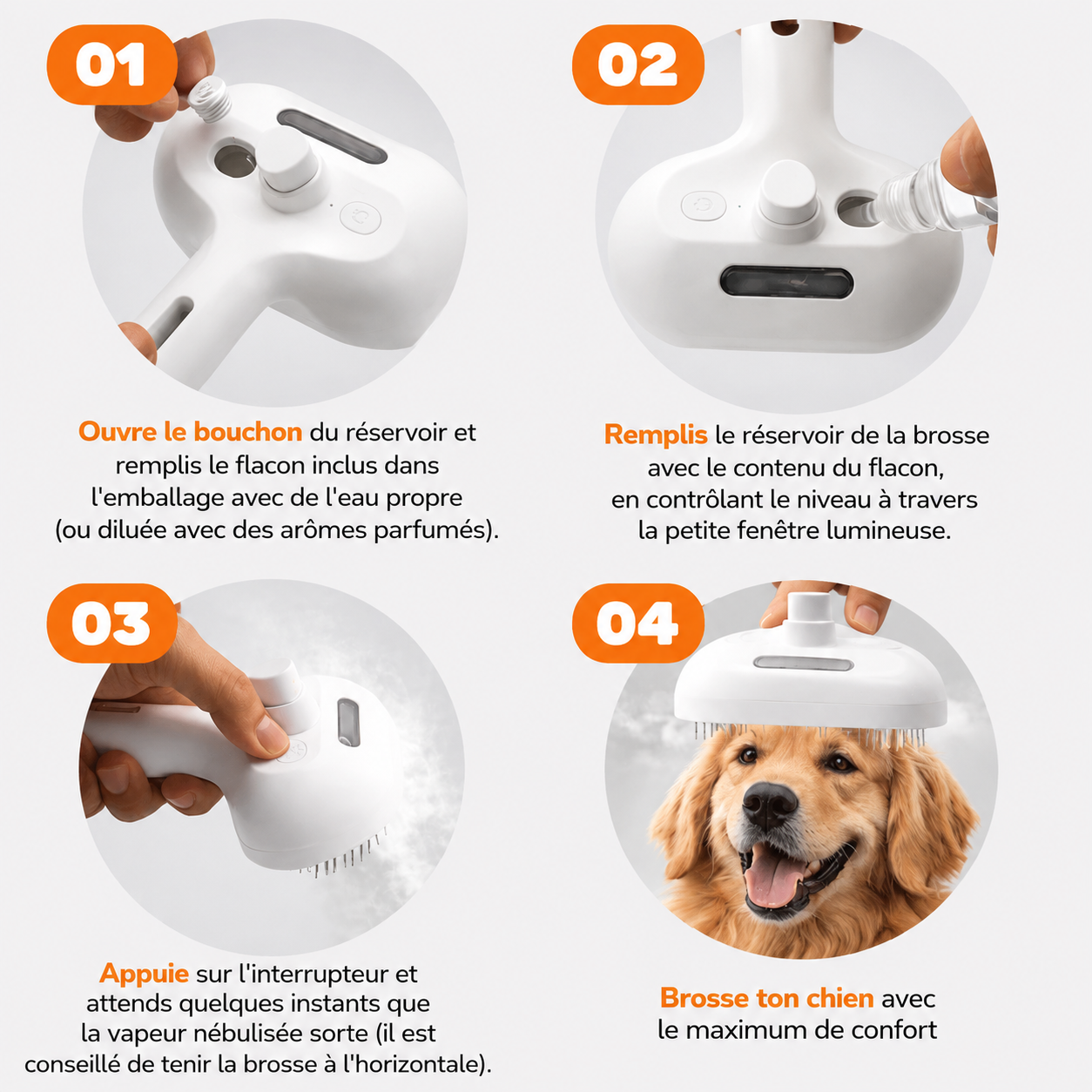 01

Ouvre le bouchon du réservoir et remplis le flacon inclus dans l'emballage avec de l'eau propre (ou diluée avec des arômes parfumés).

02

Remplis le réservoir de la brosse avec le contenu du flacon, en contrôlant le niveau à travers la petite fenêtre lumineuse.

03

Appuie sur l'interrupteur et attends quelques instants que la vapeur nébulisée sorte (il est conseillé de tenir la brosse à l'horizontale).

04

Brosse ton chien avec le maximum de confort