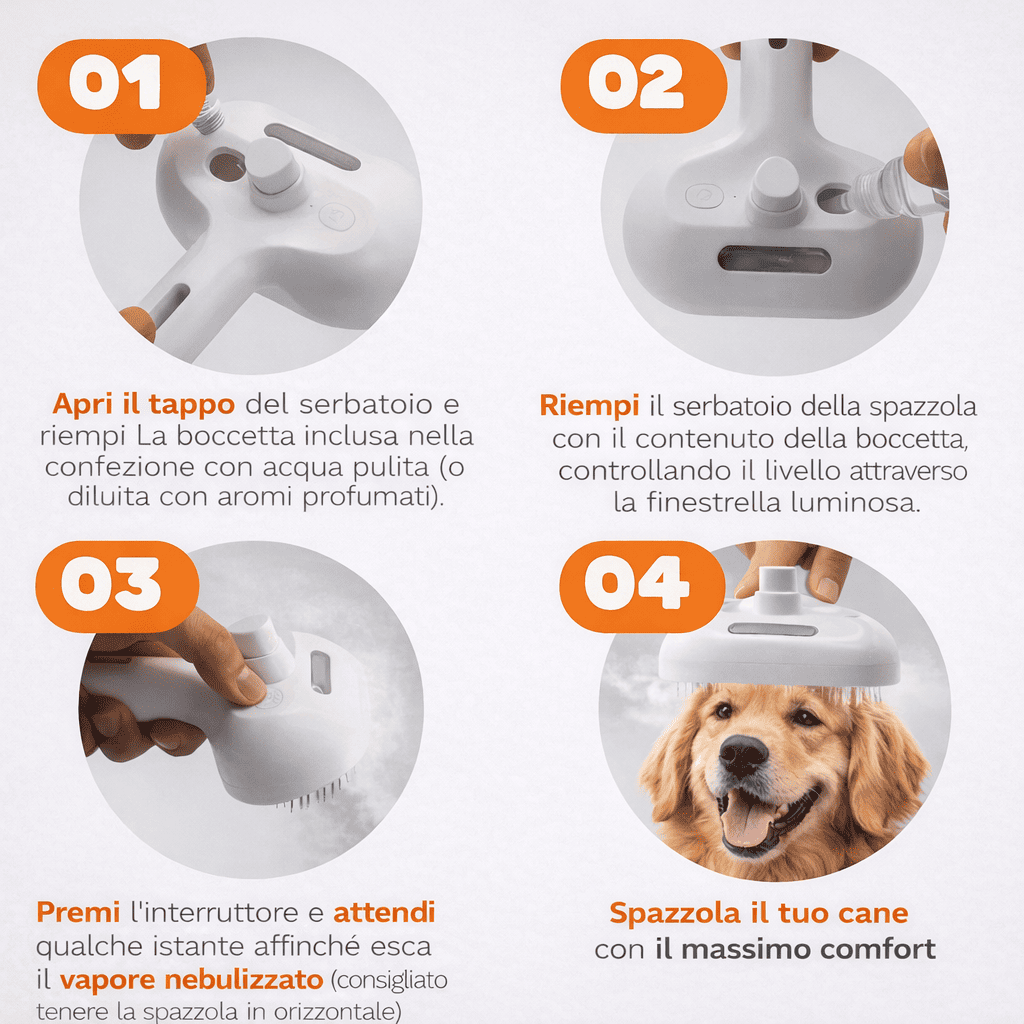 01

Apri il tappo del serbatoio e riempi La boccetta inclusa nella confezione con acqua pulita (o diluita con aromi profumati).

02

Riempi il serbatoio della spazzola con il contenuto della boccetta, controllando il livello attraverso la finestrella luminosa.

03

Premi l'interruttore e attendi qualche istante affinché esca il vapore nebulizzato (consigliato tenere la spazzola in orizzontale)

04

Spazzola il tuo cane con il massimo comfort