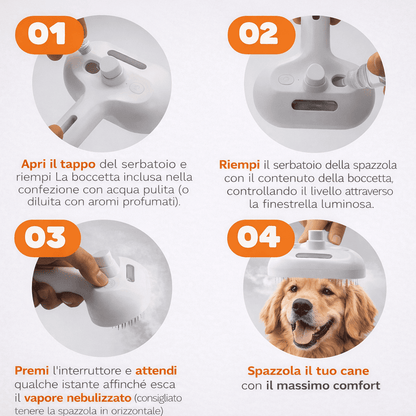 01

Apri il tappo del serbatoio e riempi La boccetta inclusa nella confezione con acqua pulita (o diluita con aromi profumati).

02

Riempi il serbatoio della spazzola con il contenuto della boccetta, controllando il livello attraverso la finestrella luminosa.

03

Premi l'interruttore e attendi qualche istante affinché esca il vapore nebulizzato (consigliato tenere la spazzola in orizzontale)

04

Spazzola il tuo cane con il massimo comfort